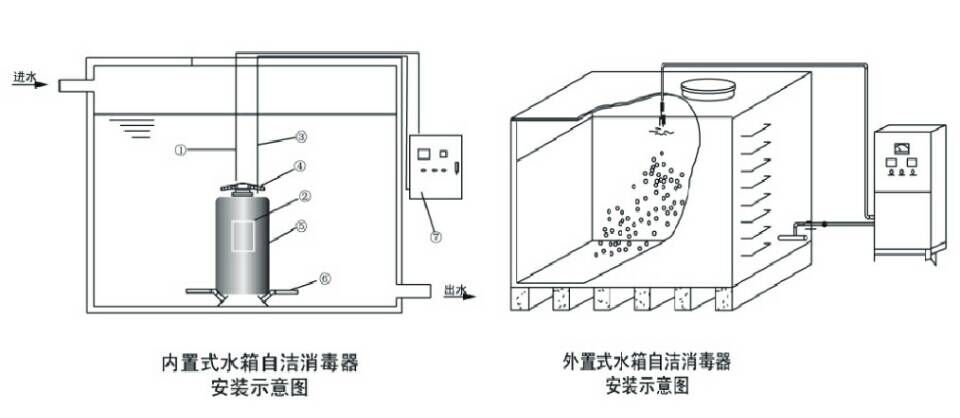 进水

①
③
④
②
⑤
⑥
⑦

出水

内置式水箱自洁消毒器
安装示意图

外置式水箱自洁消毒器
安装示意图